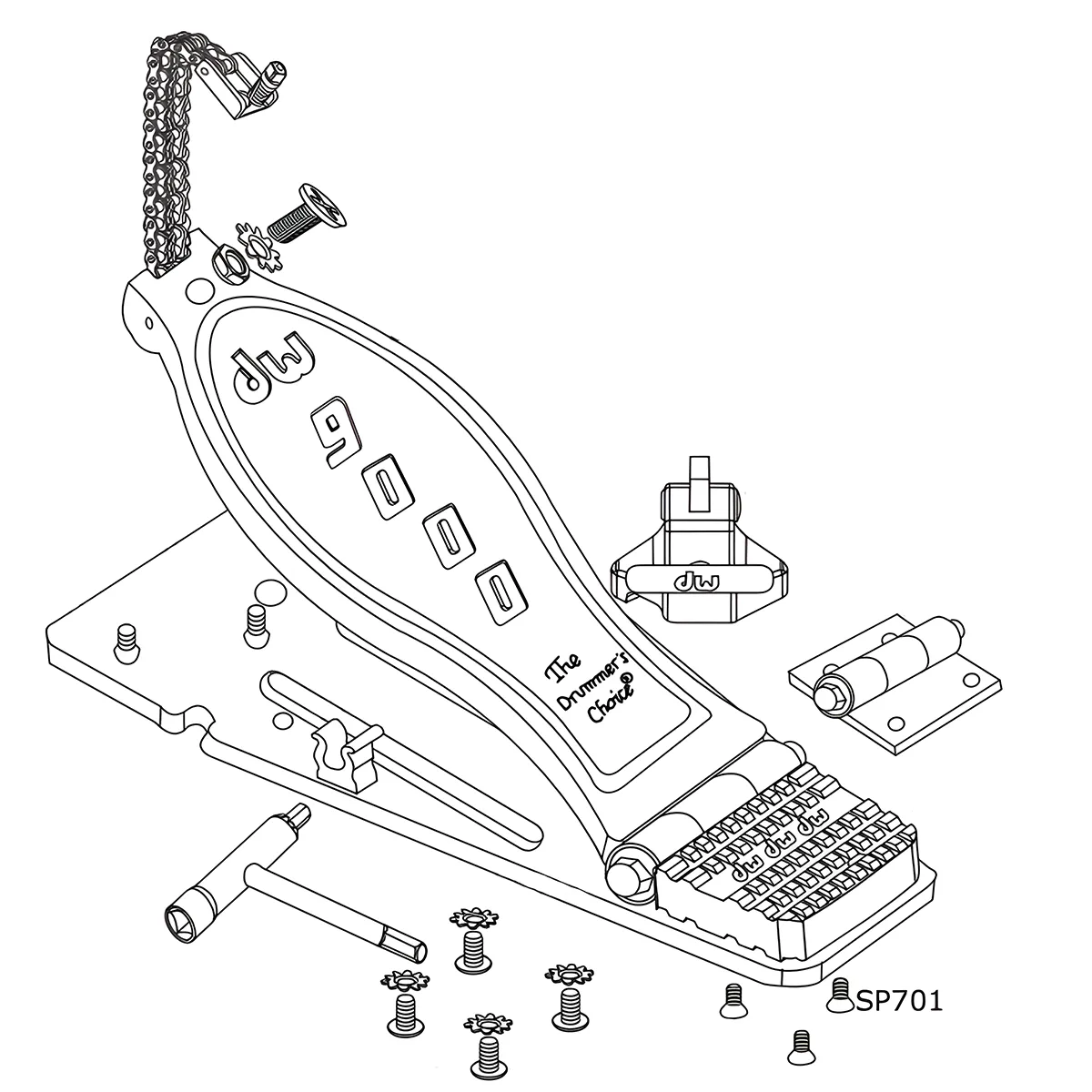 dw
9000
The Drummer's Choice®
dw
dw dw dw
SP701